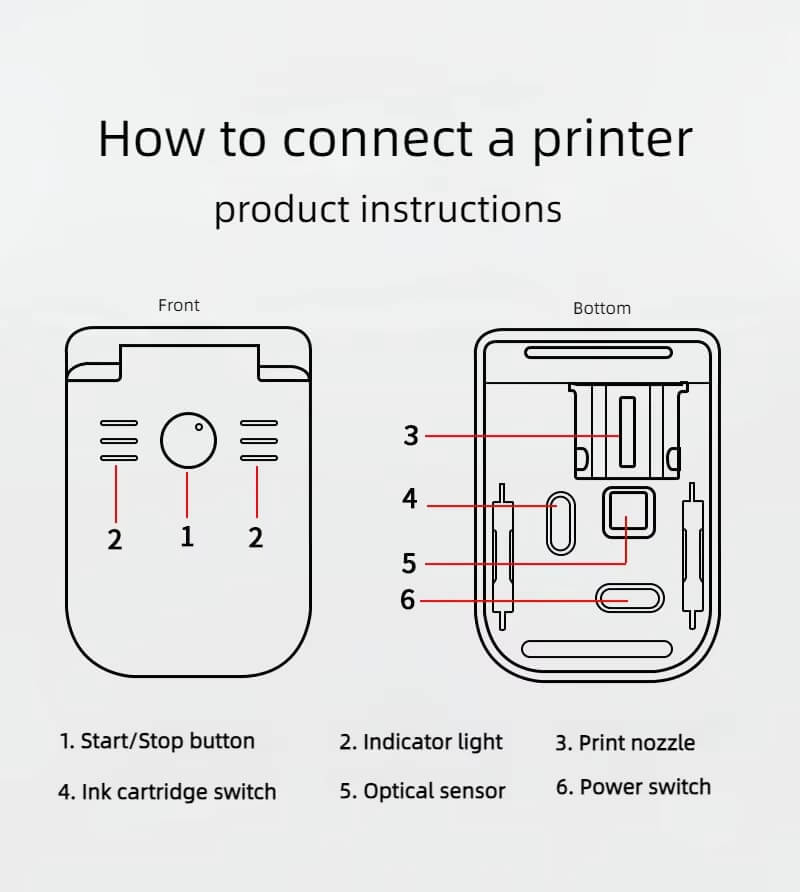 How to connect a printer

product instructions

Front

2 1 2

Bottom

3

4

5

6

1. Start/Stop button
2. Indicator light
3. Print nozzle
4. Ink cartridge switch
5. Optical sensor
6. Power switch